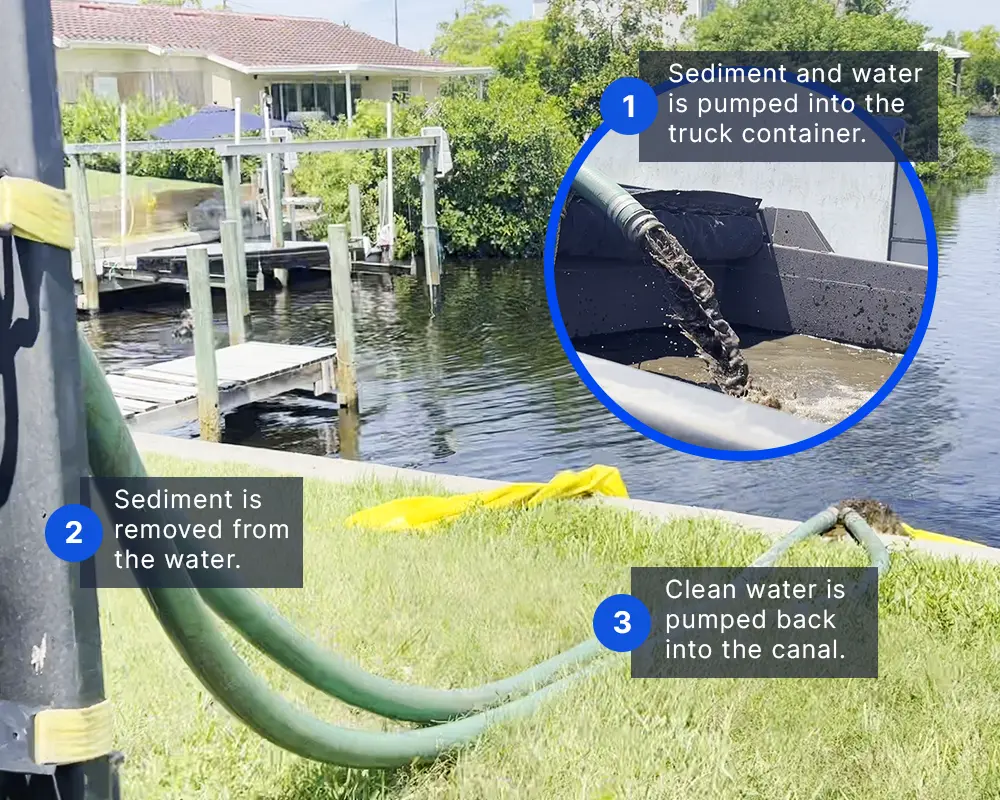 1 Sediment and water is pumped into the truck container.

2 Sediment is removed from the water.

3 Clean water is pumped back into the canal.